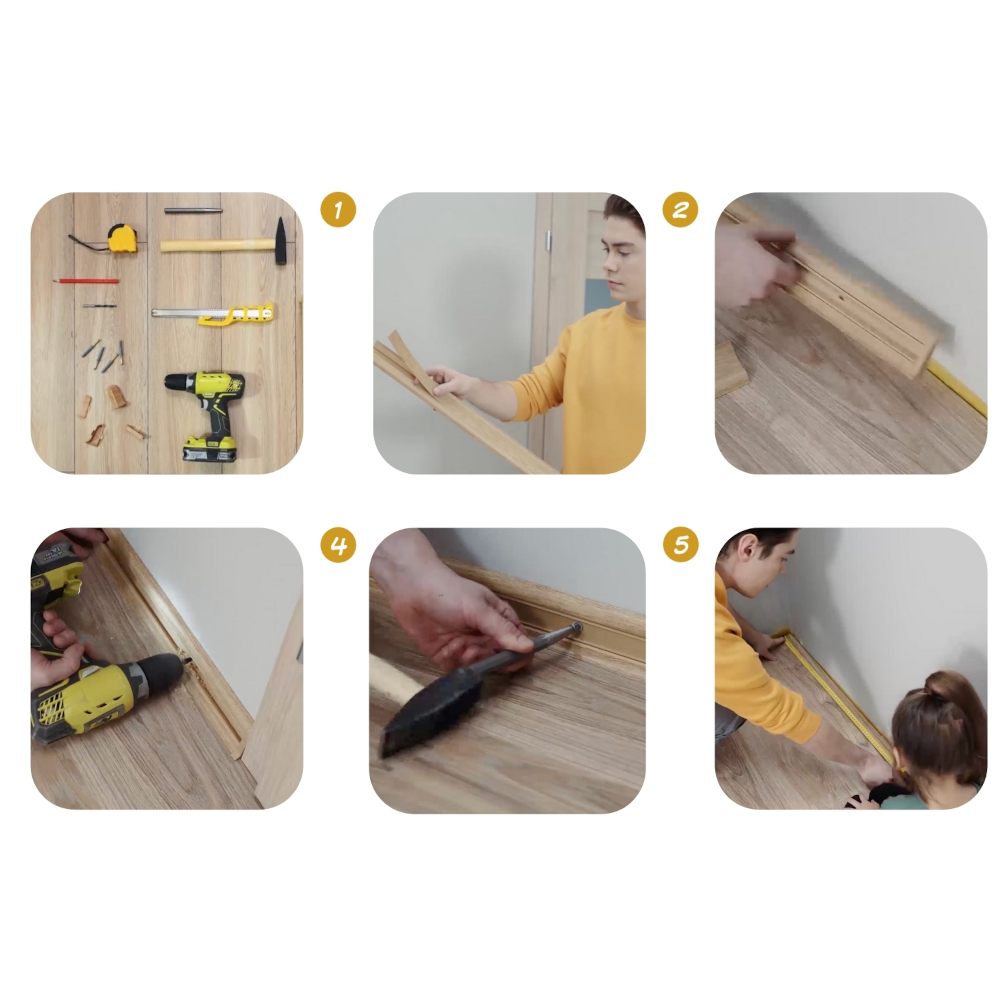 1

2

4

5