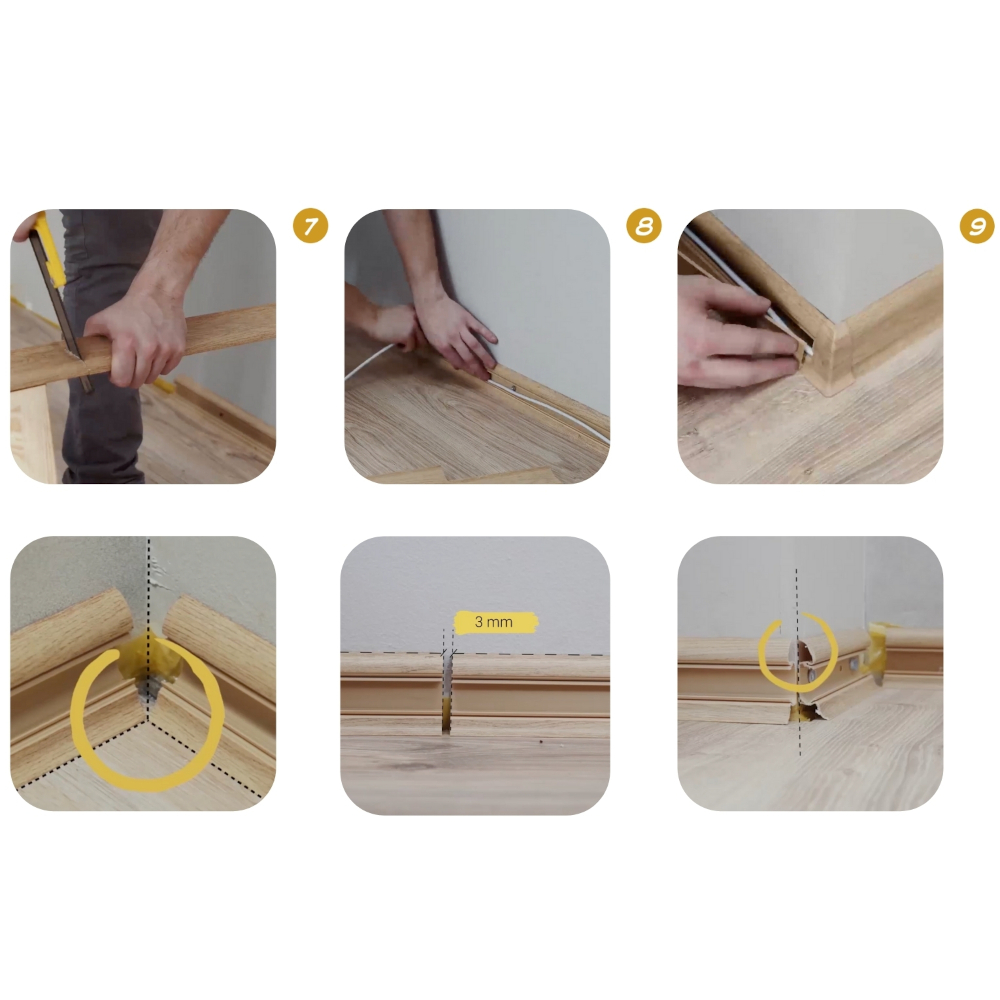 7

8

9

3 mm